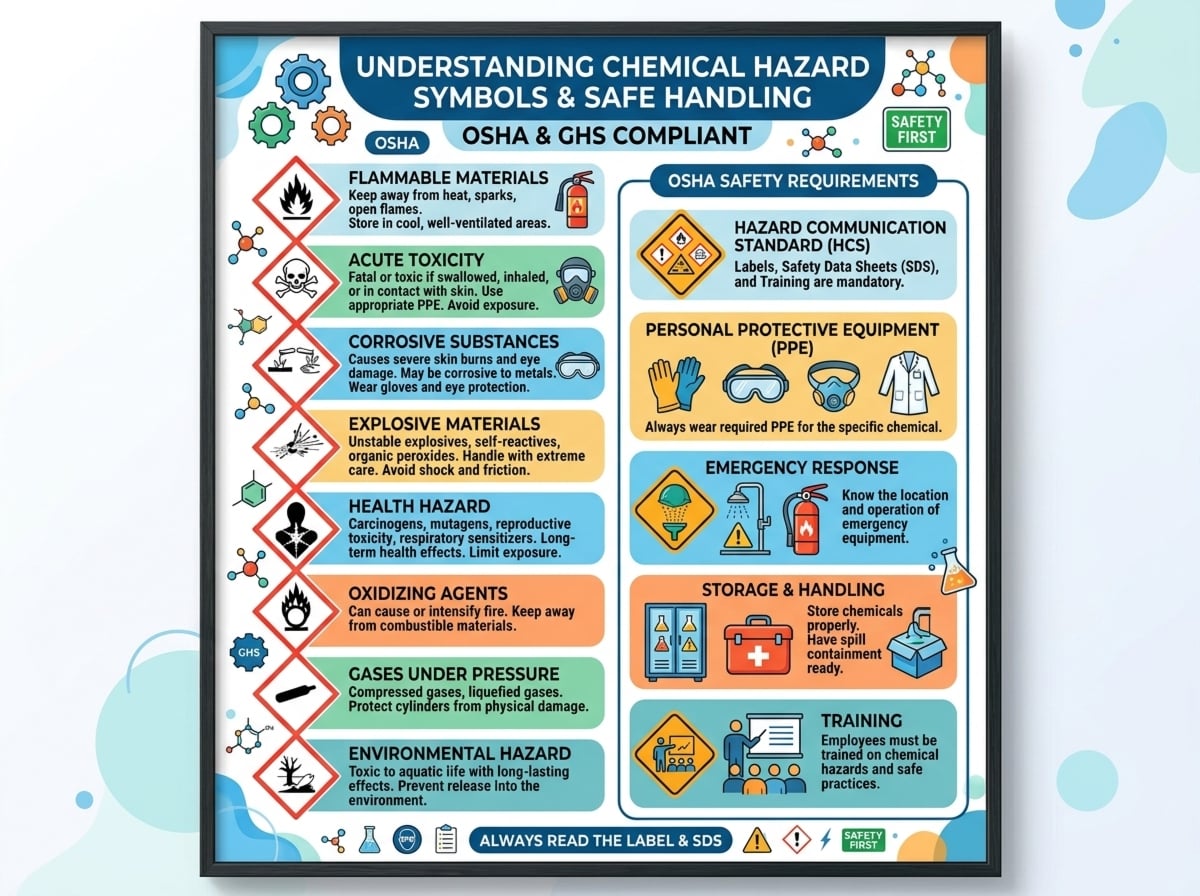 UNDERSTANDING CHEMICAL HAZARD SYMBOLS & SAFE HANDLING

OSHA

OSHA & GHS COMPLIANT

SAFETY FIRST

FLAMMABLE MATERIALS
Keep away from heat, sparks, open flames. Store in cool, well-ventilated areas.

ACUTE TOXICITY
Fatal or toxic if swallowed, inhaled, or in contact with skin. Use appropriate PPE. Avoid exposure.

CORROSIVE SUBSTANCES
Causes severe skin burns and eye damage. May be corrosive to metals. Wear gloves and eye protection.

EXPLOSIVE MATERIALS
Unstable explosives, self-reactives, organic peroxides. Handle with extreme care. Avoid shock and friction.

HEALTH HAZARD
Carcinogens, mutagens, reproductive toxicity, respiratory sensitizers. Long-term health effects. Limit exposure.

OXIDIZING AGENTS
Can cause or intensify fire. Keep away from combustible materials.

GHS

GASES UNDER PRESSURE
Compressed gases, liquefied gases. Protect cylinders from physical damage.

ENVIRONMENTAL HAZARD
Toxic to aquatic life with long-lasting effects. Prevent release into the environment.

OSHA SAFETY REQUIREMENTS

HAZARD COMMUNICATION STANDARD (HCS)
Labels, Safety Data Sheets (SDS), and Training are mandatory.

PERSONAL PROTECTIVE EQUIPMENT (PPE)
Always wear required PPE for the specific chemical.

EMERGENCY RESPONSE
Know the location and operation of emergency equipment.

STORAGE & HANDLING
Store chemicals properly. Have spill containment ready.

TRAINING
Employees must be trained on chemical hazards and safe practices.

PPE

ALWAYS READ THE LABEL & SDS

SAFETY FIRST