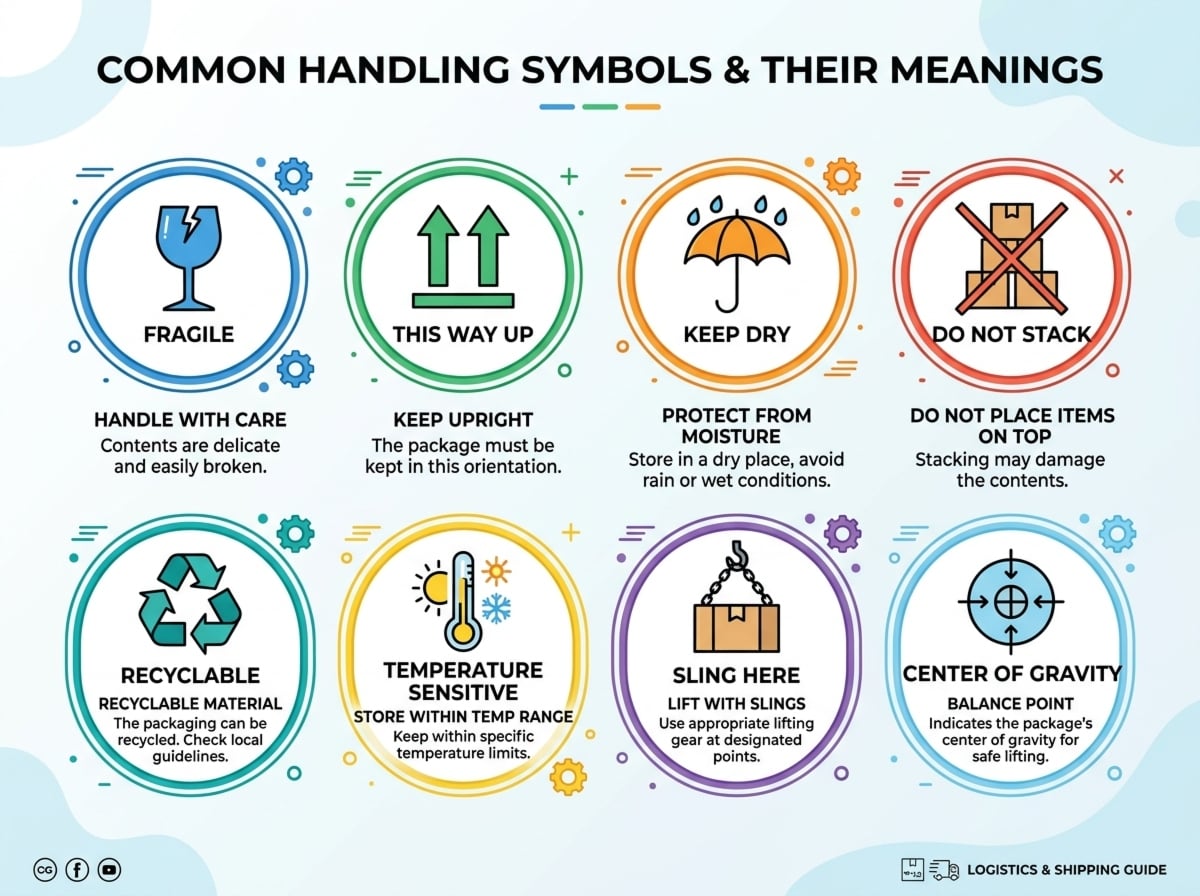 COMMON HANDLING SYMBOLS & THEIR MEANINGS

FRAGILE

HANDLE WITH CARE
Contents are delicate and easily broken.

THIS WAY UP

KEEP UPRIGHT
The package must be kept in this orientation.

KEEP DRY

PROTECT FROM MOISTURE
Store in a dry place, avoid rain or wet conditions.

DO NOT STACK

DO NOT PLACE ITEMS ON TOP
Stacking may damage the contents.

RECYCLABLE
RECYCLABLE MATERIAL
The packaging can be recycled. Check local guidelines.

TEMPERATURE SENSITIVE
STORE WITHIN TEMP RANGE
Keep within specific temperature limits.

SLING HERE
LIFT WITH SLINGS
Use appropriate lifting gear at designated points.

CENTER OF GRAVITY
BALANCE POINT
Indicates the package's center of gravity for safe lifting.

CG f

LOGISTICS & SHIPPING GUIDE